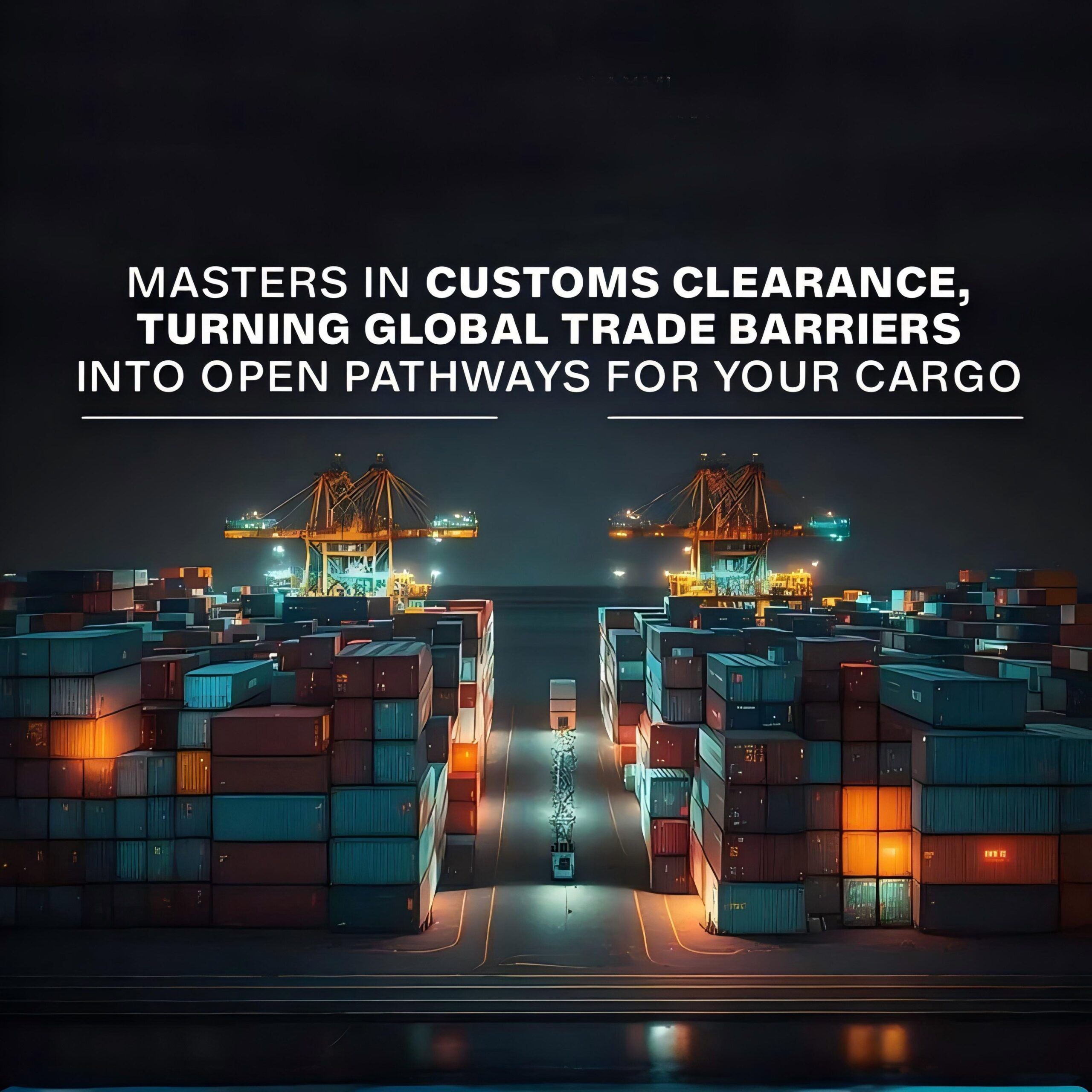 MASTERS IN CUSTOMS CLEARANCE, TURNING GLOBAL TRADE BARRIERS INTO OPEN PATHWAYS FOR YOUR CARGO