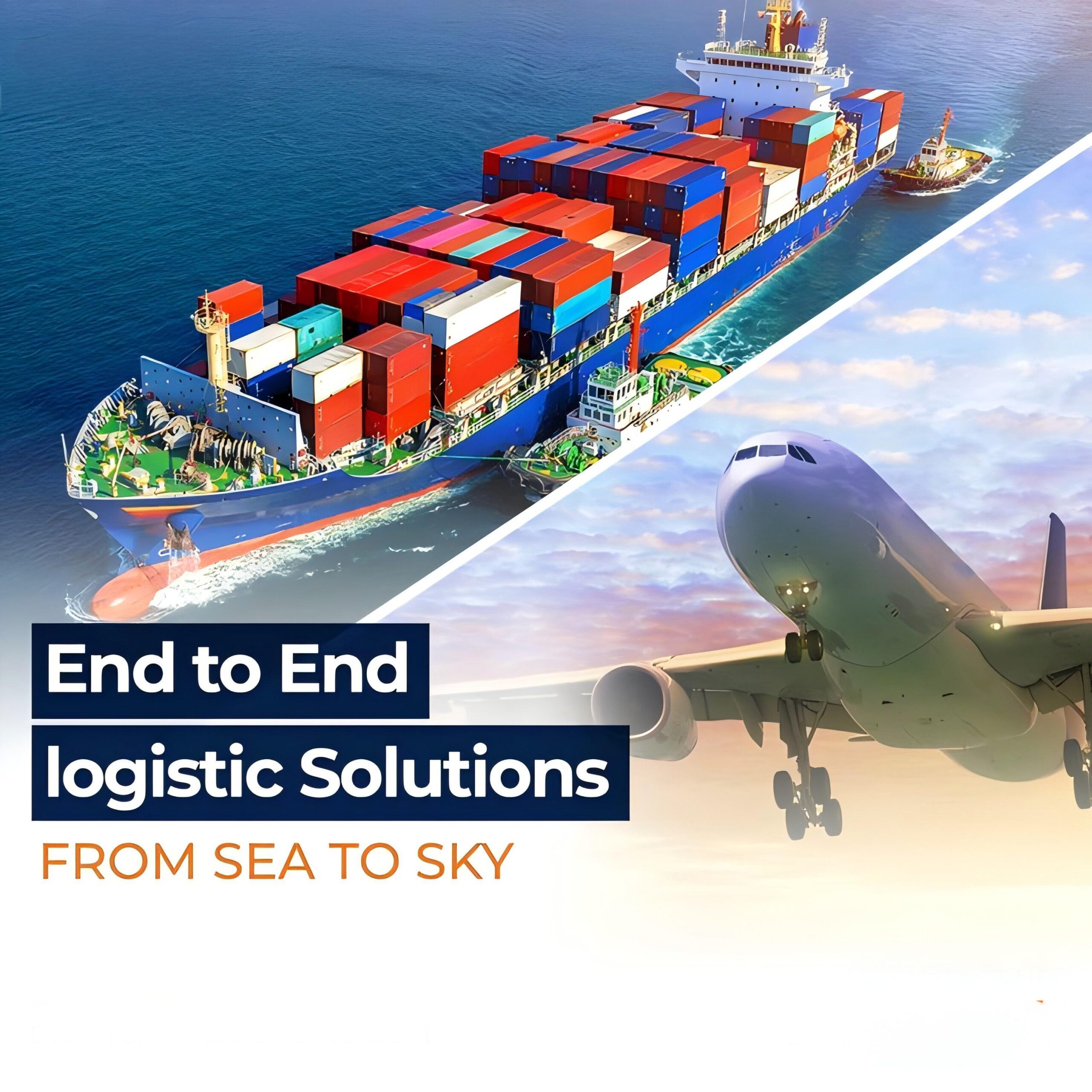 End to End
logistic Solutions
FROM SEA TO SKY