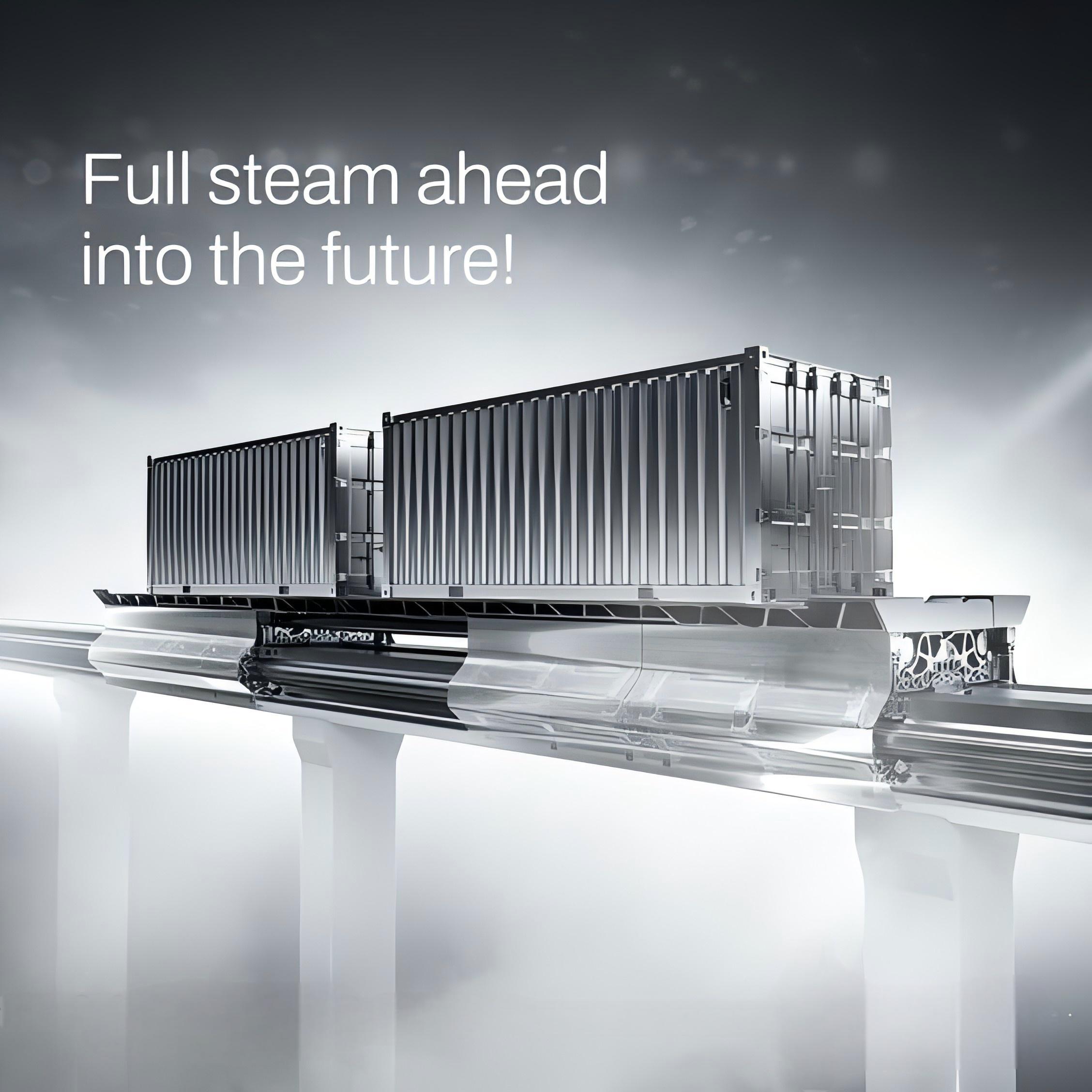 Full steam ahead into the future!