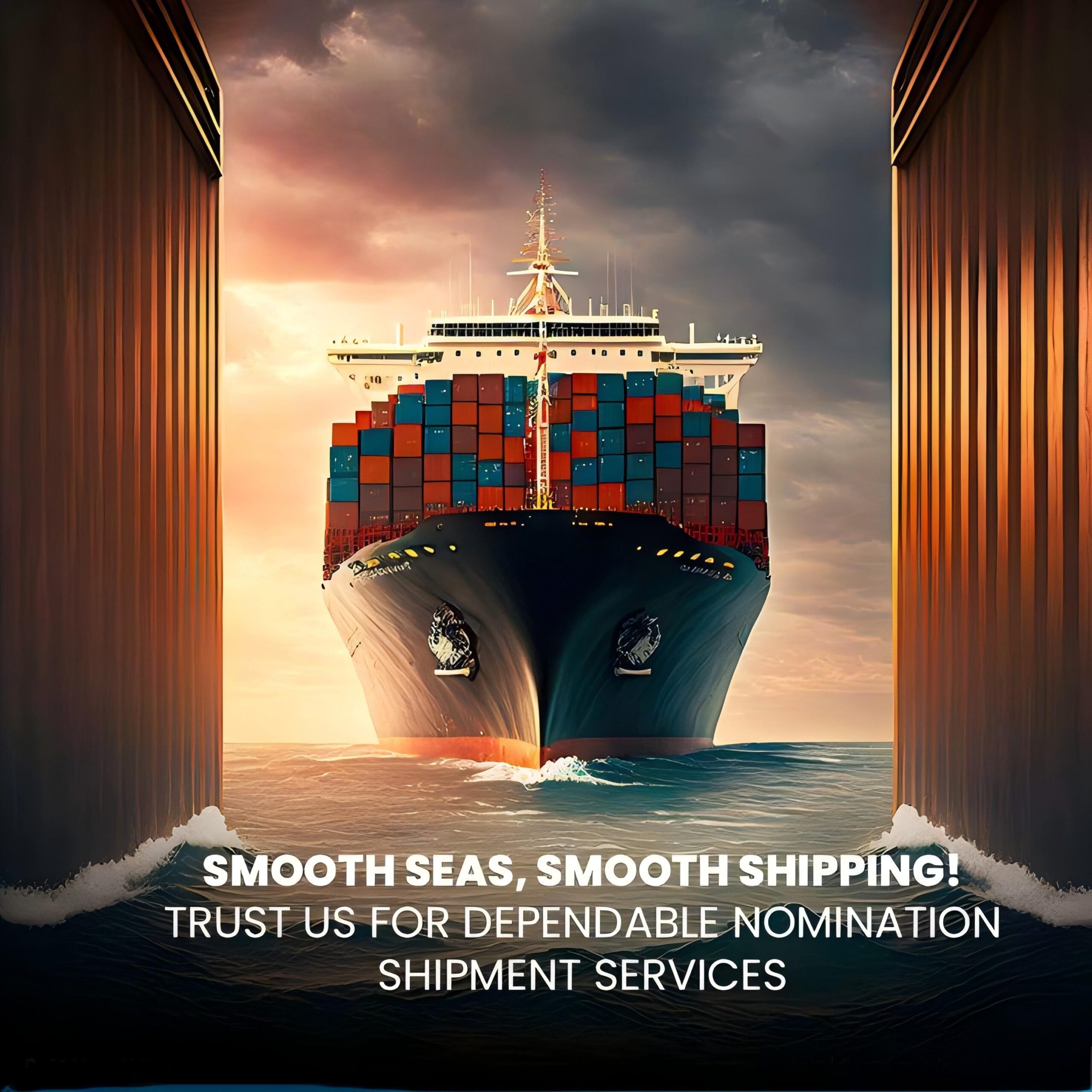 SMOOTH SEAS, SMOOTH SHIPPING!
TRUST US FOR DEPENDABLE NOMINATION SHIPMENT SERVICES