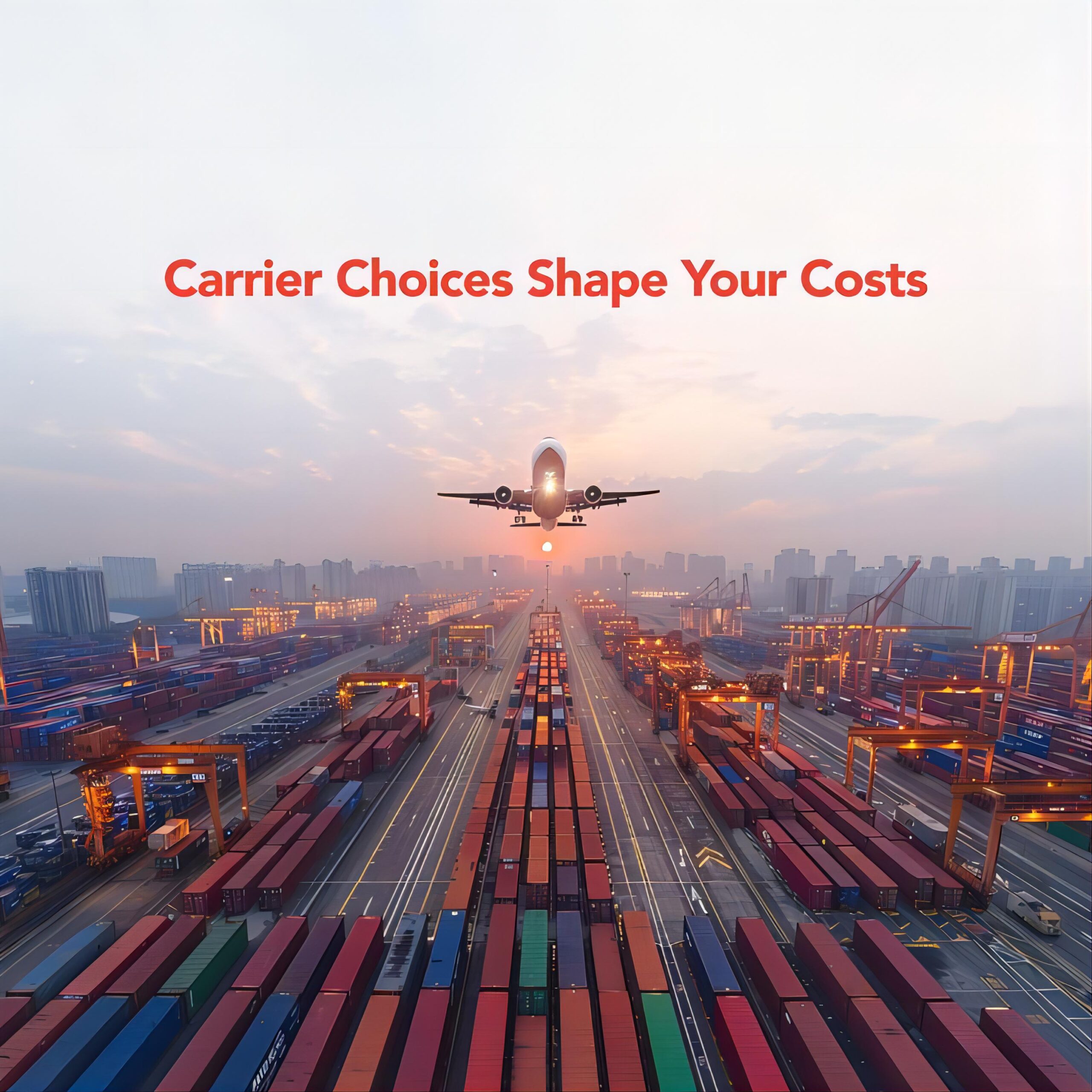 Carrier Choices Shape Your Costs