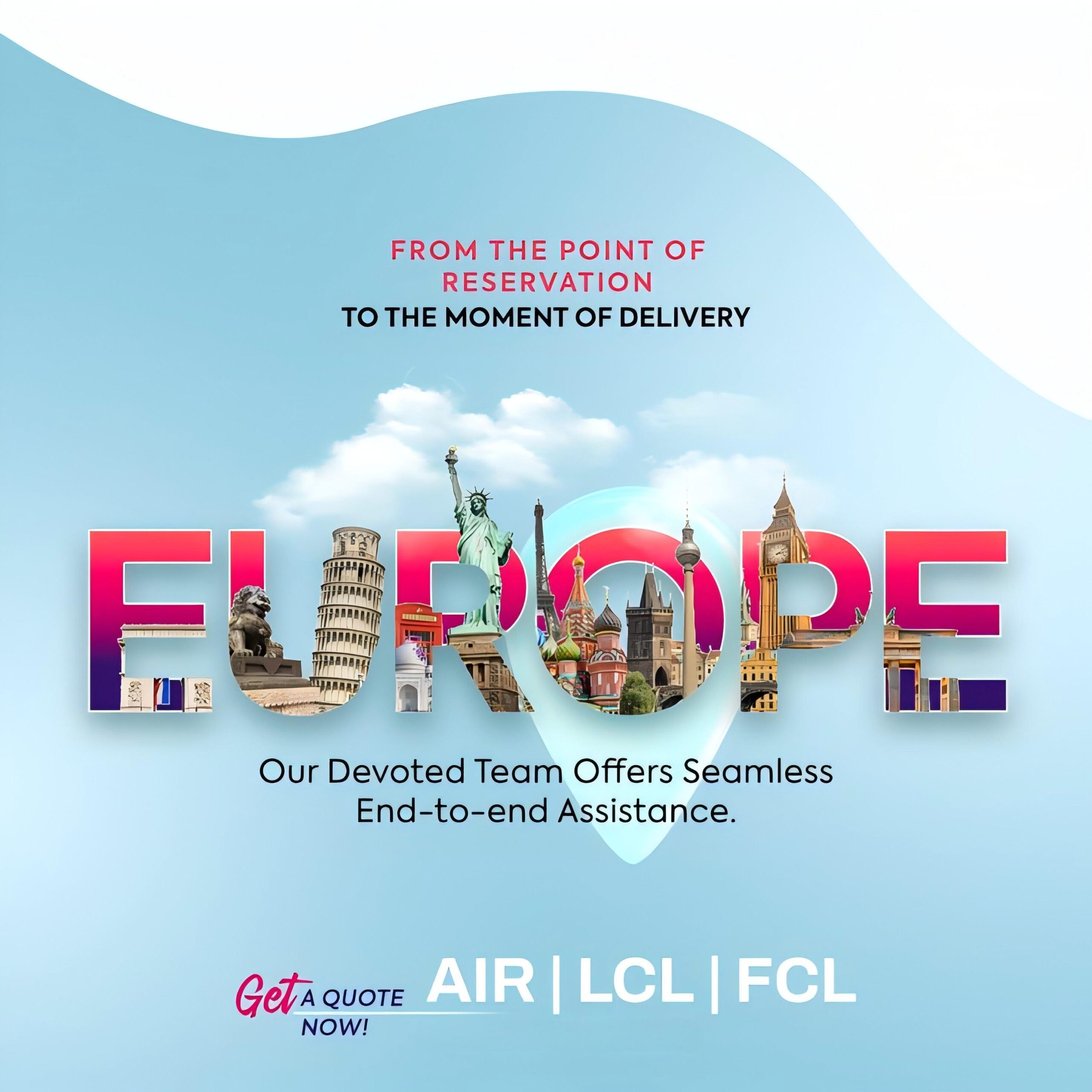 FROM THE POINT OF RESERVATION
TO THE MOMENT OF DELIVERY

EUROPE

Our Devoted Team Offers Seamless End-to-end Assistance.

Get A QUOTE NOW!

AIR | LCL | FCL