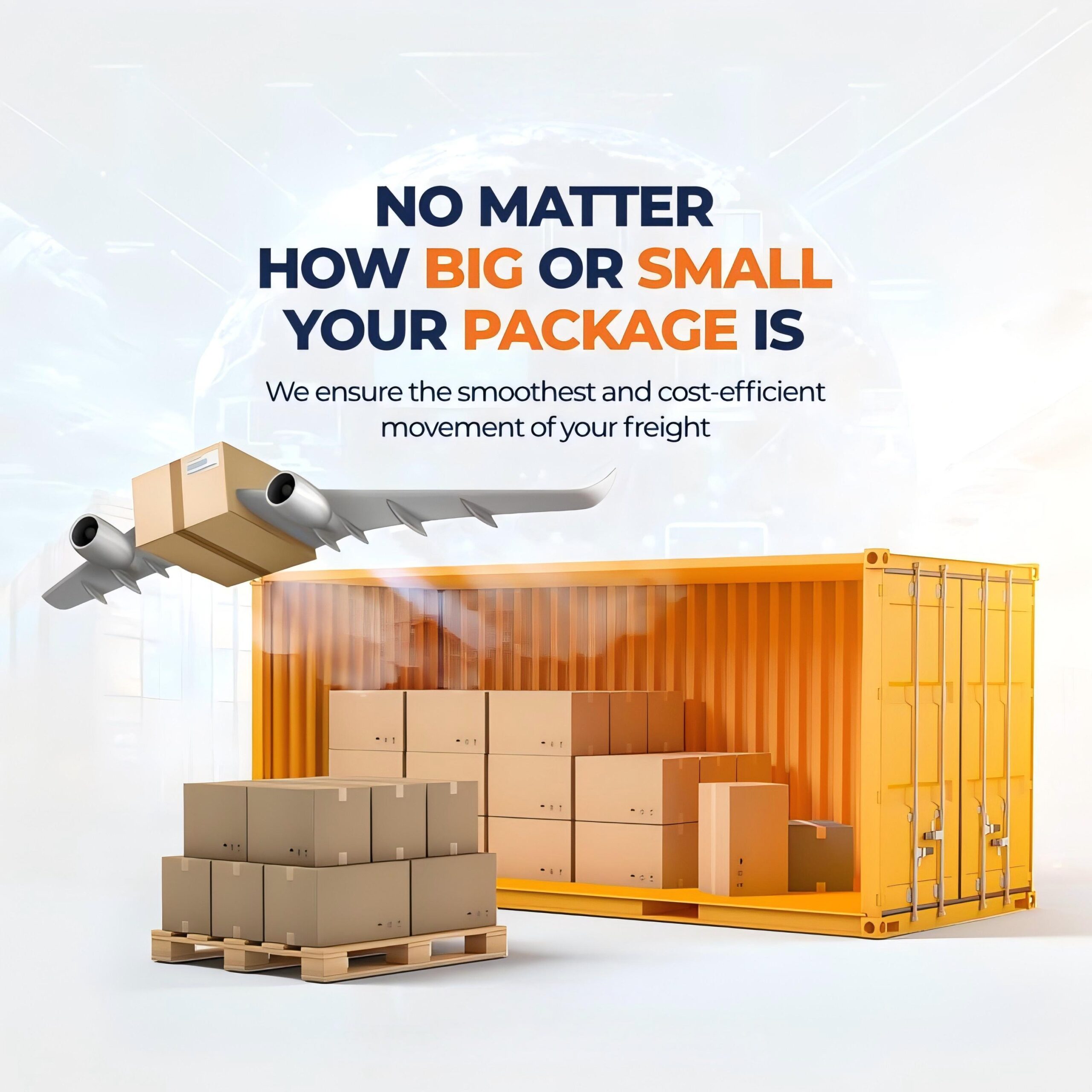 NO MATTER
HOW BIG OR SMALL
YOUR PACKAGE IS

We ensure the smoothest and cost-efficient movement of your freight