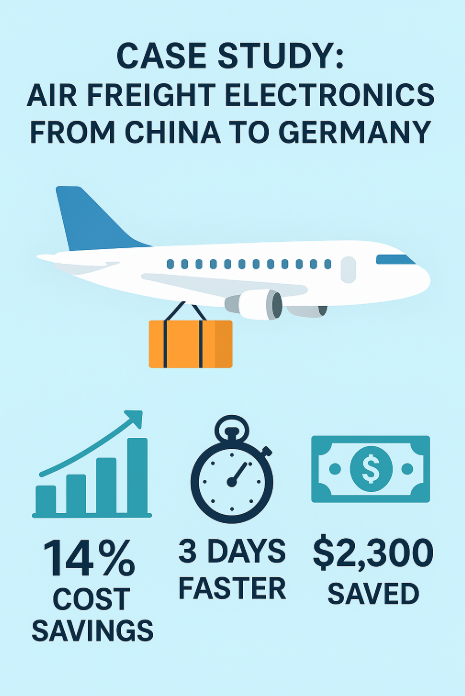 CASE STUDY:
AIR FREIGHT ELECTRONICS FROM CHINA TO GERMANY

$

14%
COST SAVINGS

3 DAYS
FASTER

\$2,300
SAVED