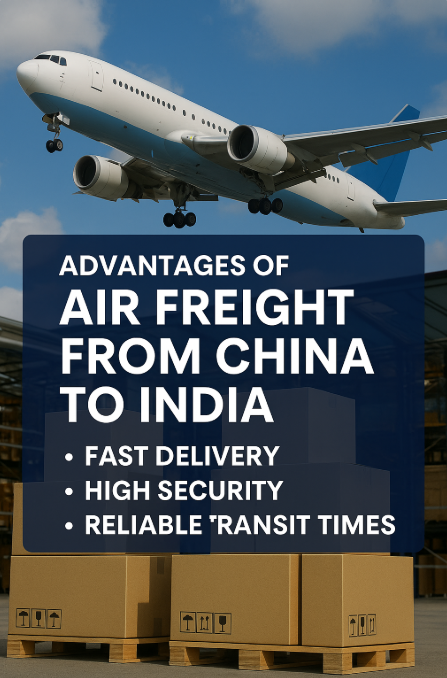 ADVANTAGES OF
AIR FREIGHT FROM CHINA TO INDIA

• FAST DELIVERY
• HIGH SECURITY
• RELIABLE 'RANSIT TIMES